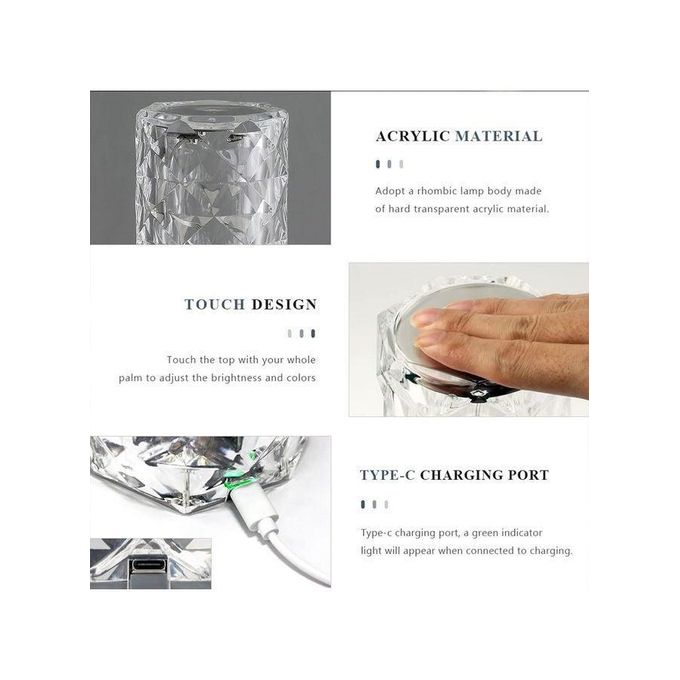 ACRYLIC MATERIAL

Adopt a rhombic lamp body made of hard transparent acrylic material.

TOUCH DESIGN

Touch the top with your whole palm to adjust the brightness and colors

TYPE-C CHARGING PORT

Type-c charging port, a green indicator light will appear when connected to charging.