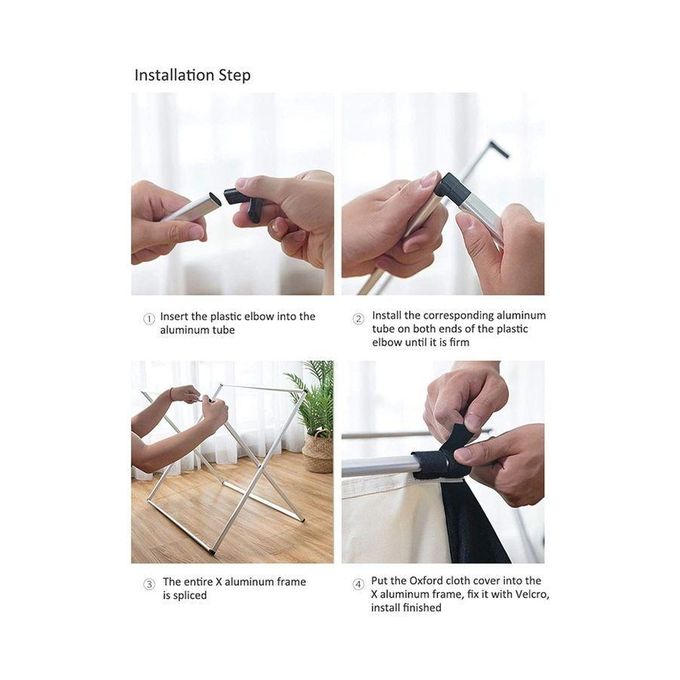 Installation Step

① Insert the plastic elbow into the aluminum tube

② Install the corresponding aluminum tube on both ends of the plastic elbow until it is firm

③ The entire X aluminum frame is spliced

④ Put the Oxford cloth cover into the X aluminum frame, fix it with Velcro, install finished